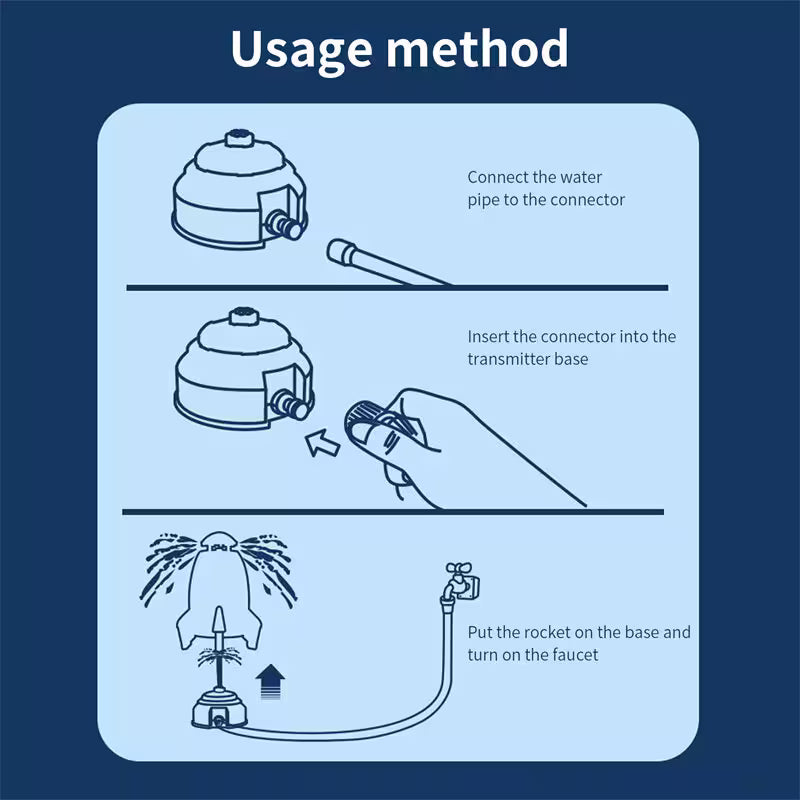 Usage method

Connect the water pipe to the connector

Insert the connector into the transmitter base

Put the rocket on the base and turn on the faucet