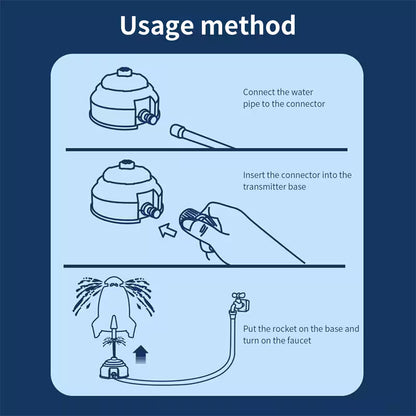 Usage method

Connect the water pipe to the connector

Insert the connector into the transmitter base

Put the rocket on the base and turn on the faucet