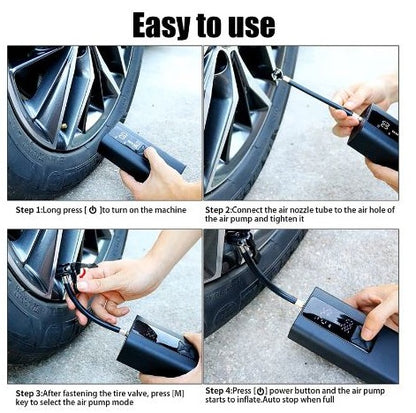 Easy to use

Step 1:Long press [ ⏻ ]to turn on the machine

Step 2:Connect the air nozzle tube to the air hole of the air pump and tighten it

Step 3:After fastening the tire valve, press [M] key to select the air pump mode

Step 4:Press [⏻] power button and the air pump starts to inflate.Auto stop when full