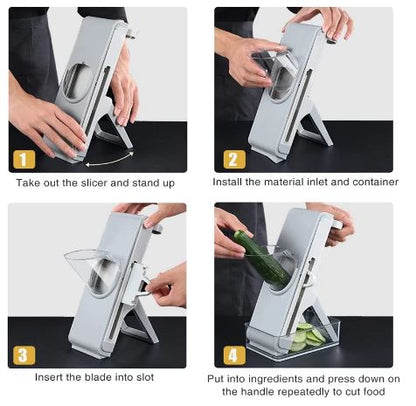 1

Take out the slicer and stand up

2

Install the material inlet and container

3

Insert the blade into slot

4

Put into ingredients and press down on the handle repeatedly to cut food